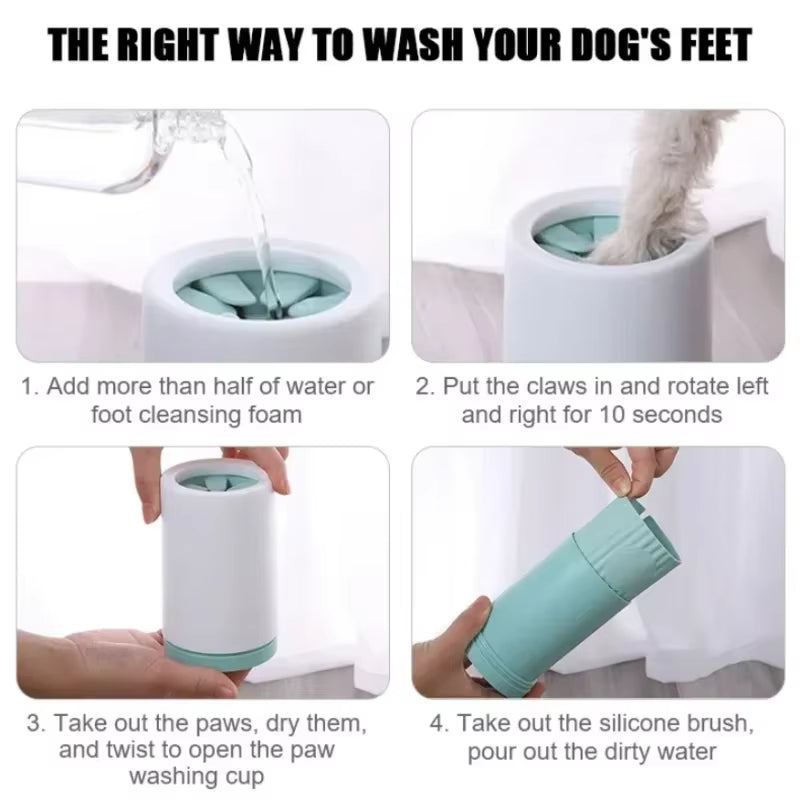 THE RIGHT WAY TO WASH YOUR DOG'S FEET

1. Add more than half of water or foot cleansing foam

2. Put the claws in and rotate left and right for 10 seconds

3. Take out the paws, dry them, and twist to open the paw washing cup

4. Take out the silicone brush, pour out the dirty water