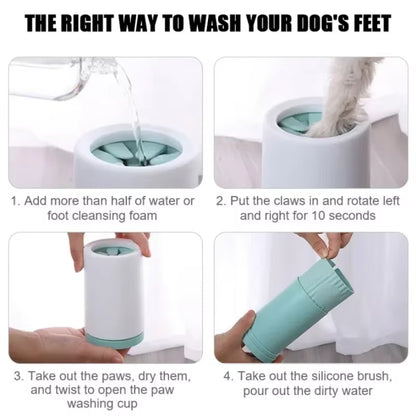 THE RIGHT WAY TO WASH YOUR DOG'S FEET

1. Add more than half of water or foot cleansing foam

2. Put the claws in and rotate left and right for 10 seconds

3. Take out the paws, dry them, and twist to open the paw washing cup

4. Take out the silicone brush, pour out the dirty water